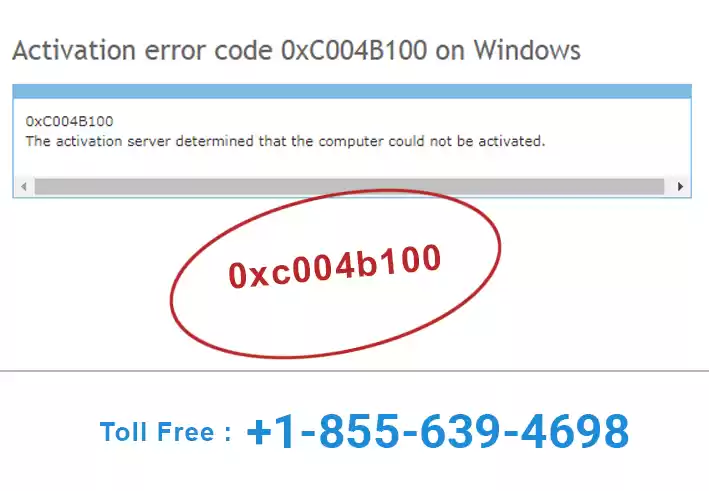 Activation error code 0xC004B100 on Windows

0xC004B100
The activation server determined that the computer could not be activated.

0xc004b100

Toll Free : +1-855-639-4698